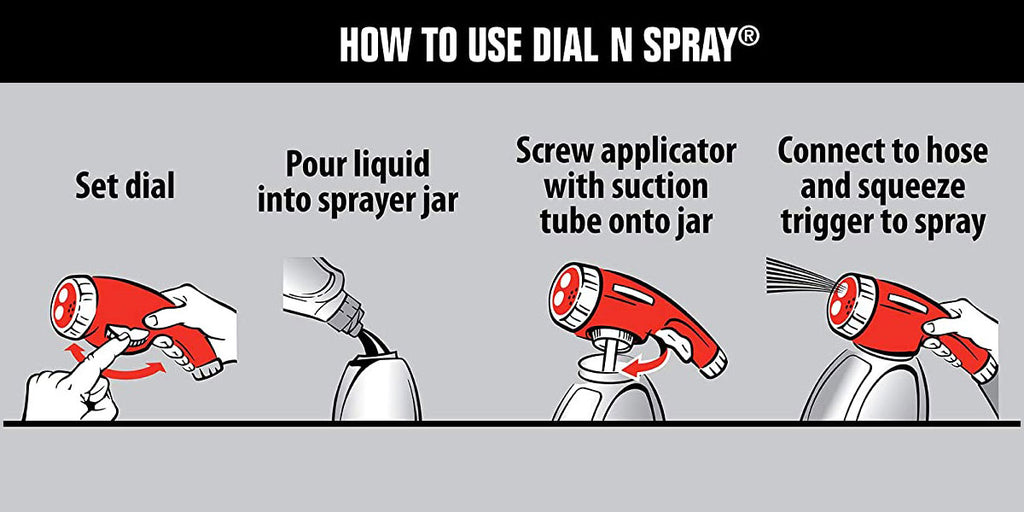 HOW TO USE DIAL N SPRAY®

Set dial

Pour liquid into sprayer jar

Screw applicator with suction tube onto jar

Connect to hose and squeeze trigger to spray