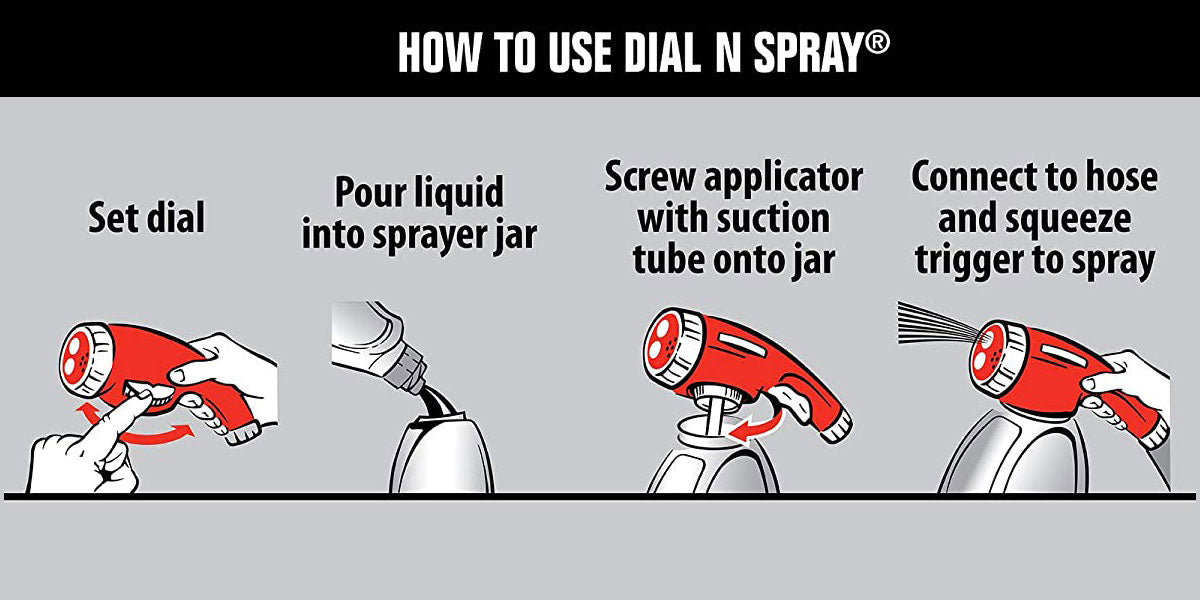 HOW TO USE DIAL N SPRAY®

Set dial

Pour liquid into sprayer jar

Screw applicator with suction tube onto jar

Connect to hose and squeeze trigger to spray